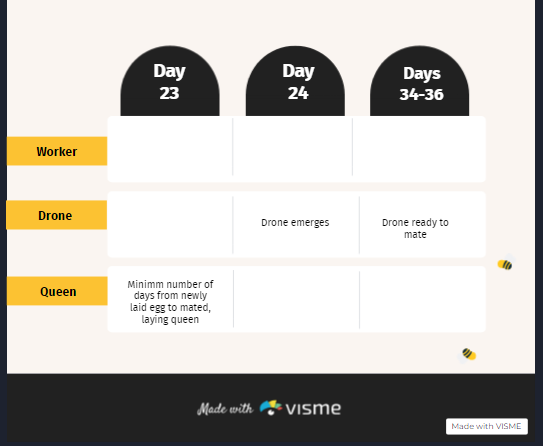 |  | Day 23 | Day 24 | Days 34-36 |
|---|---|---|---|
| Worker |  |  |  |
| Drone |  | Drone emerges | Drone ready to mate |
| Queen | Minimm number of days from newly laid egg to mated, laying queen |  |  |

Made with visme

Made with VISME