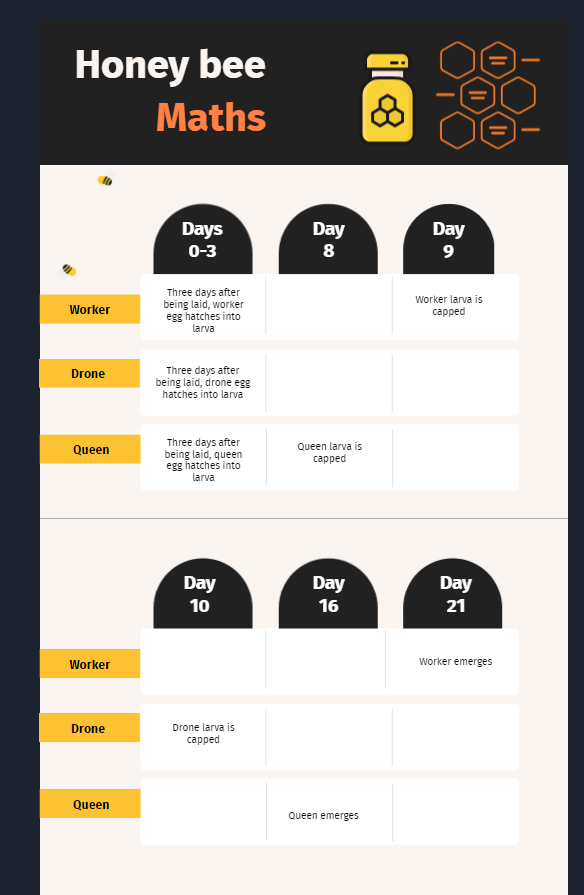 Honey bee
Maths

| | Days 0-3 | Day 8 | Day 9 |
|---|---|---|---|
| Worker | Three days after being laid, worker egg hatches into larva | | Worker larva is capped |
| Drone | Three days after being laid, drone egg hatches into larva | | |
| Queen | Three days after being laid, queen egg hatches into larva | Queen larva is capped | |

| | Day 10 | Day 16 | Day 21 |
|---|---|---|---|
| Worker | | | Worker emerges |
| Drone | Drone larva is capped | | |
| Queen | | Queen emerges | |